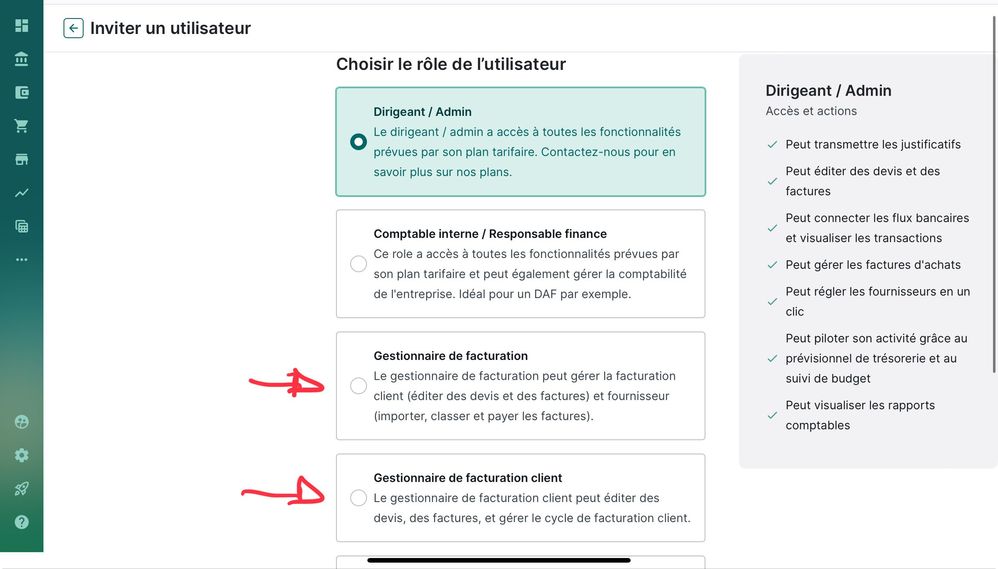 Inviter un utilisateur

Choisir le rôle de l'utilisateur

Dirigeant / Admin
Le dirigeant / admin a accès à toutes les fonctionnalités prévues par son plan tarifaire. Contactez-nous pour en savoir plus sur nos plans.

Comptable interne / Responsable finance
Ce role a accès à toutes les fonctionnalités prévues par son plan tarifaire et peut également gérer la comptabilité de l'entreprise. Idéal pour un DAF par exemple.

Gestionnaire de facturation
Le gestionnaire de facturation peut gérer la facturation client (éditer des devis et des factures) et fournisseur (importer, classer et payer les factures).

Gestionnaire de facturation client
Le gestionnaire de facturation client peut éditer des devis, des factures, et gérer le cycle de facturation client.

Dirigeant / Admin
Accès et actions

Peut transmettre les justificatifs

Peut éditer des devis et des factures

Peut connecter les flux bancaires et visualiser les transactions

Peut gérer les factures d'achats

Peut régler les fournisseurs en un clic

Peut piloter son activité grâce au prévisionnel de trésorerie et au suivi de budget

Peut visualiser les rapports comptables